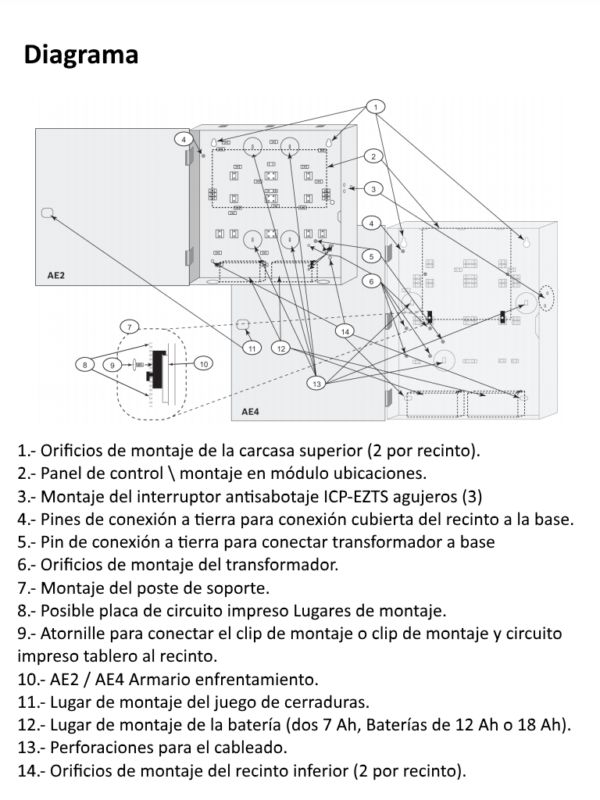 Diagrama

1
4
2
3
4
5
6
AE2
7
8
9
10
11
12
14
13
AE4

1.- Orificios de montaje de la carcasa superior (2 por recinto).
2.- Panel de control \ montaje en módulo ubicaciones.
3.- Montaje del interruptor antisabotaje ICP-EZTS agujeros (3)
4.- Pines de conexión a tierra para conexión cubierta del recinto a la base.
5.- Pin de conexión a tierra para conectar transformador a base
6.- Orificios de montaje del transformador.
7.- Montaje del poste de soporte.
8.- Posible placa de circuito impreso Lugares de montaje.
9.- Atornille para conectar el clip de montaje o clip de montaje y circuito impreso tablero al recinto.
10.- AE2 / AE4 Armario enfrentamiento.
11.- Lugar de montaje del juego de cerraduras.
12.- Lugar de montaje de la batería (dos 7 Ah, Baterías de 12 Ah o 18 Ah).
13.- Perforaciones para el cableado.
14.- Orificios de montaje del recinto inferior (2 por recinto).