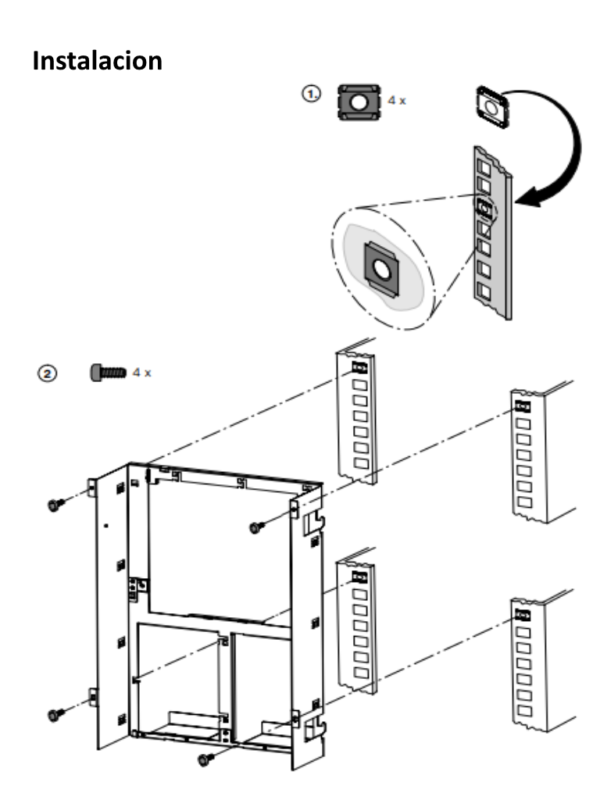 Instalacion

1. 4 x

2 4 x